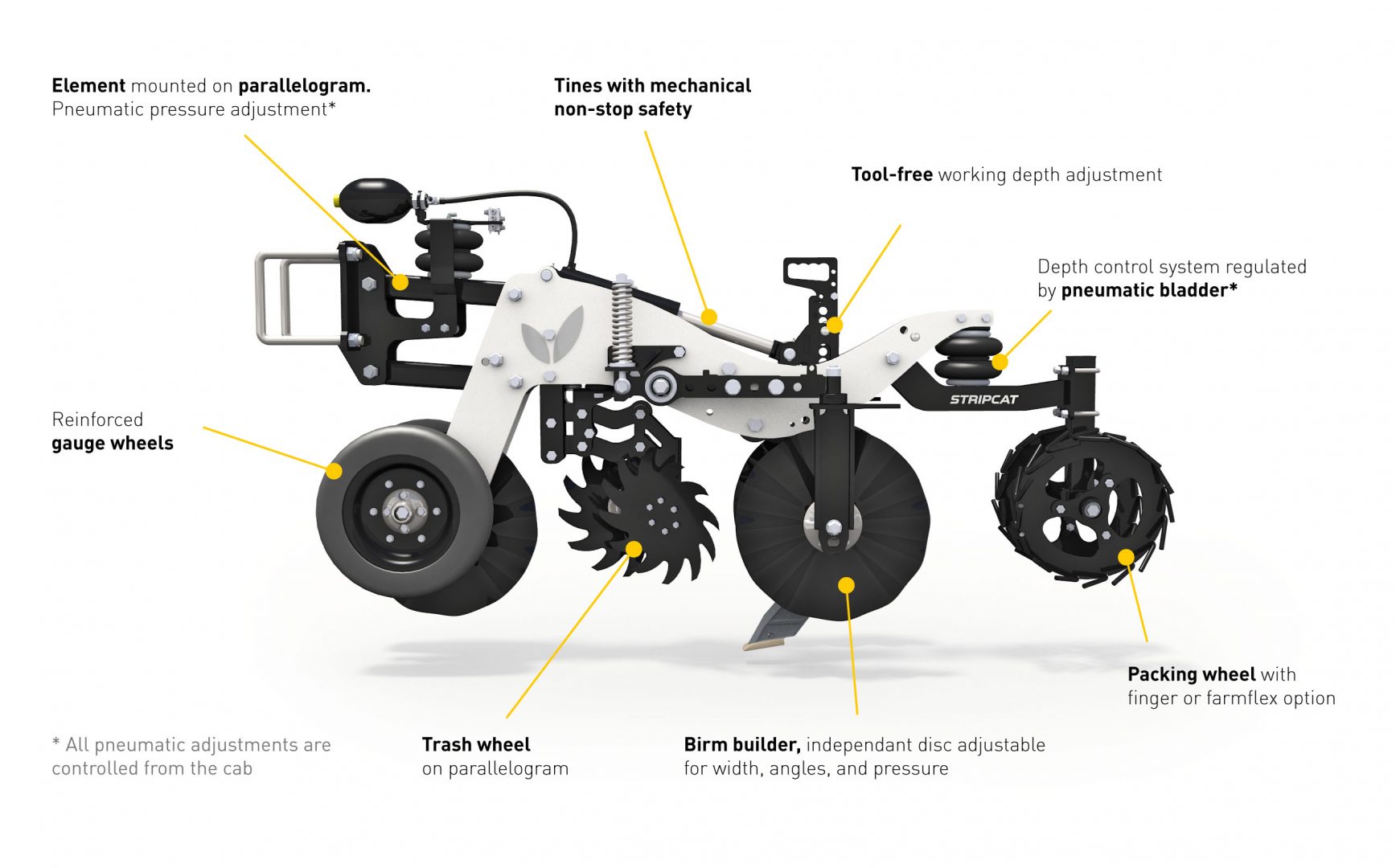 Element mounted on parallelogram.
Pneumatic pressure adjustment*

Tines with mechanical non-stop safety

Tool-free working depth adjustment

Depth control system regulated by pneumatic bladder*

Reinforced gauge wheels

STRIPCAT

Packing wheel with finger or farmflex option

* All pneumatic adjustments are controlled from the cab

Trash wheel on parallelogram

Birm builder, independant disc adjustable for width, angles, and pressure