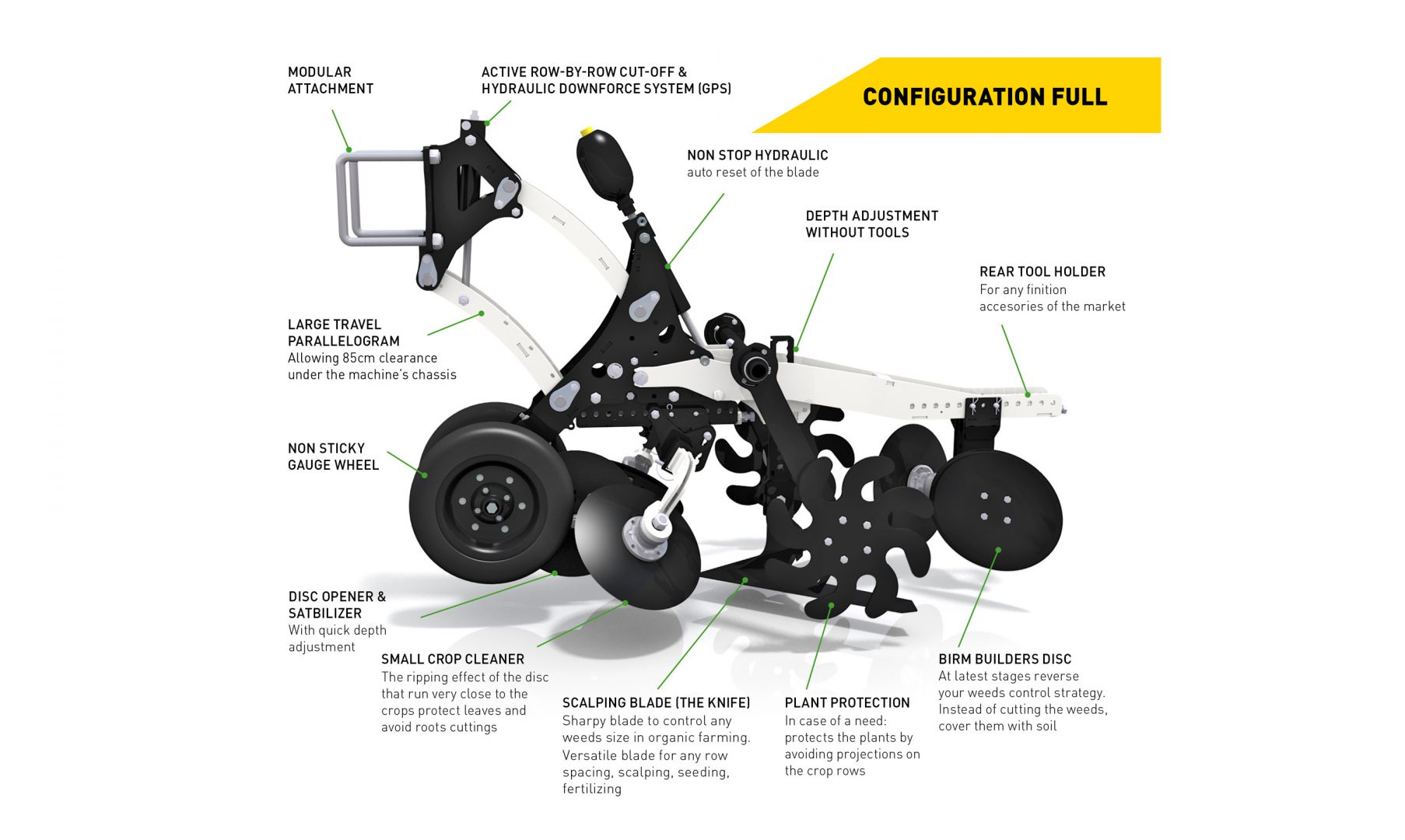 MODULAR ATTACHMENT

ACTIVE ROW-BY-ROW CUT-OFF & HYDRAULIC DOWNFORCE SYSTEM (GPS)

CONFIGURATION FULL

NON STOP HYDRAULIC
auto reset of the blade

DEPTH ADJUSTMENT WITHOUT TOOLS

REAR TOOL HOLDER
For any finition accesories of the market

LARGE TRAVEL PARALLELOGRAM
Allowing 85cm clearance under the machine's chassis

NON STICKY GAUGE WHEEL

DISC OPENER & SATBILIZER
With quick depth adjustment

SMALL CROP CLEANER
The ripping effect of the disc that run very close to the crops protect leaves and avoid roots cuttings

SCALPING BLADE (THE KNIFE)
Sharpy blade to control any weeds size in organic farming.
Versatile blade for any row spacing, scalping, seeding, fertilizing

PLANT PROTECTION
In case of a need: protects the plants by avoiding projections on the crop rows

BIRM BUILDERS DISC
At latest stages reverse your weeds control strategy. Instead of cutting the weeds, cover them with soil